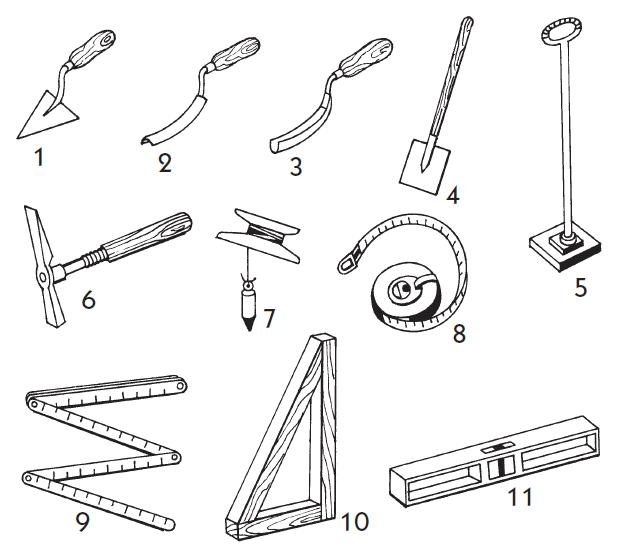 1
2
3
4
5
6
7
8
9
10
11